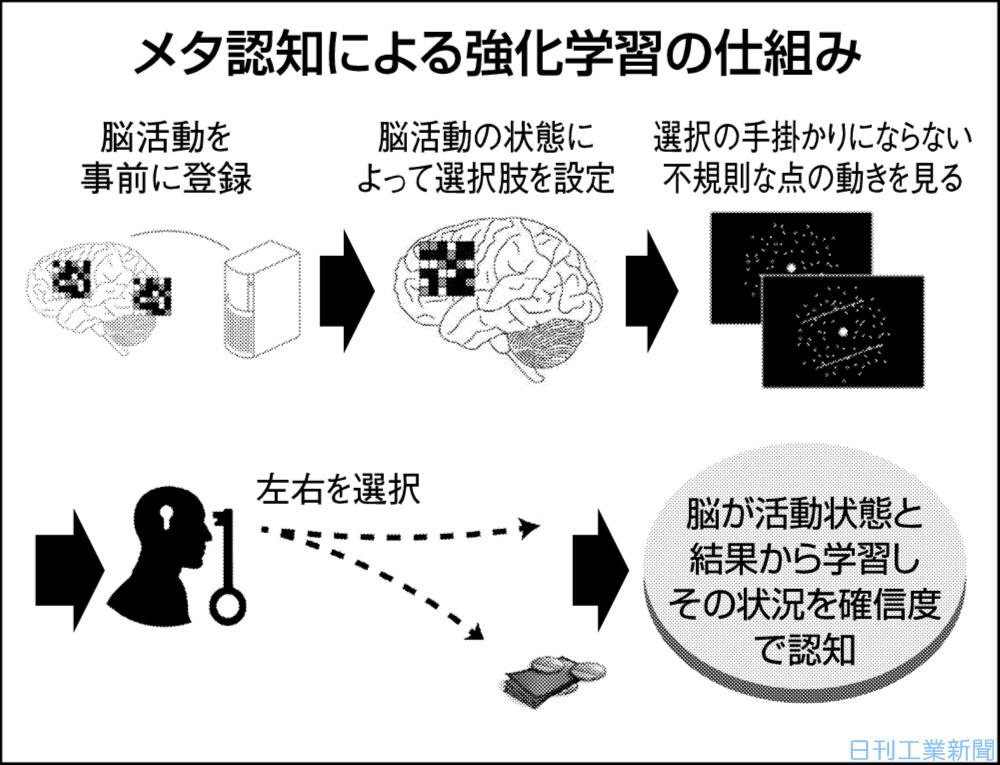 メタ認知による強化学習の仕組み

脳活動を事前に登録

脳活動の状態によって選択肢を設定

選択の手掛かりにならない不規則な点の動きを見る

左右を選択

脳が活動状態と結果から学習しその状況を確信度で認知

日刊工業新聞