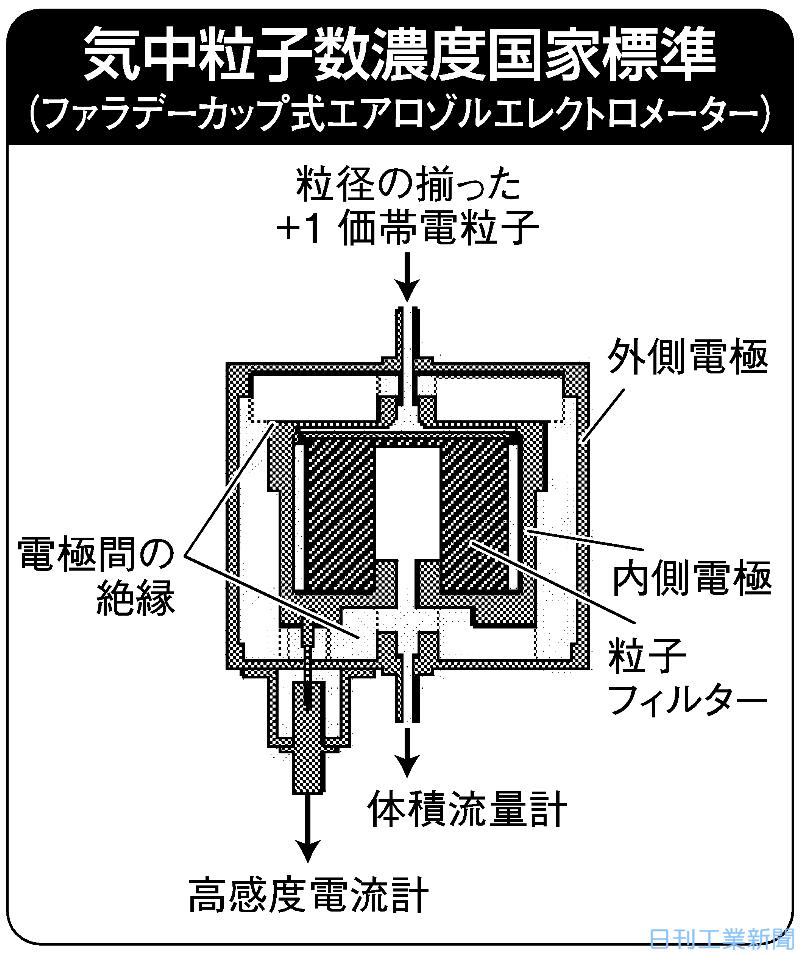 気中粒子数濃度国家標準
(ファラデーカップ式エアロゾルエレクトロメーター)

粒径の揃った
+1 価帯電粒子

外側電極

電極間の
絶縁

内側電極

粒子
フィルター

体積流量計

高感度電流計

日刊工業新聞