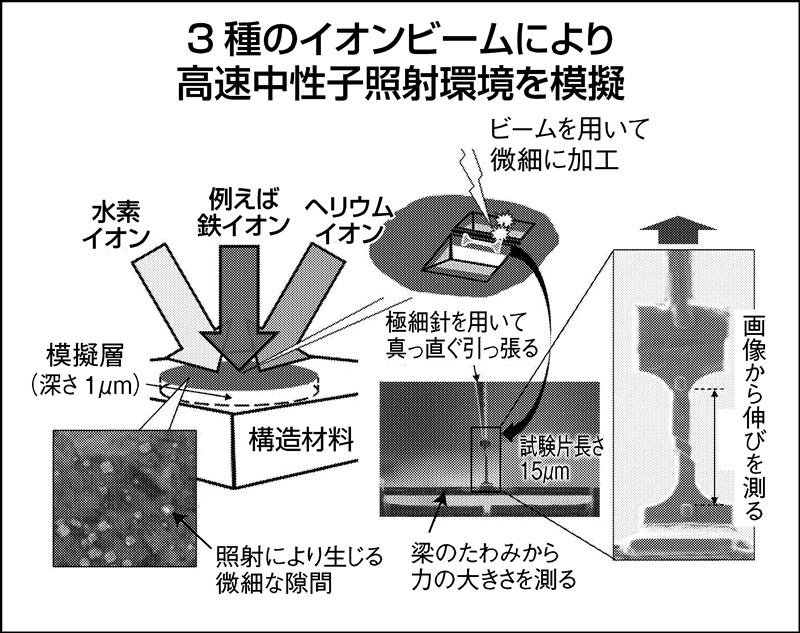 3種のイオンビームにより
高速中性子照射環境を模擬

ビームを用いて
微細に加工

水素
イオン

例えば
鉄イオン

ヘリウム
イオン

極細針を用いて
真っ直ぐ引っ張る

模擬層
（深さ1$\mu$m）

構造材料

試験片長さ
15$\mu$m

画像から伸びを測る

照射により生じる
微細な隙間

梁のたわみから
力の大きさを測る